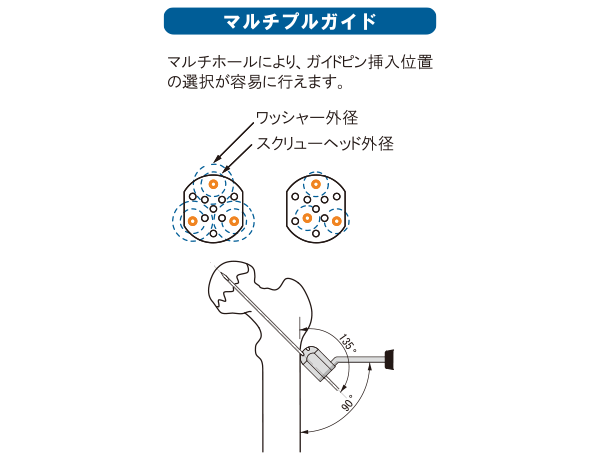 マルチプルガイド

マルチホールにより、ガイドピン挿入位置の選択が容易に行えます。

ワッシャー外径
スクリューヘッド外径

135°
90°