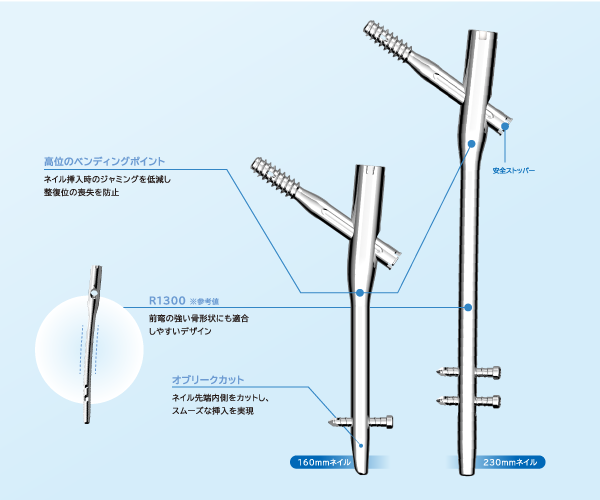 高位のベンディングポイント
ネイル挿入時のジャミングを低減し
整復位の喪失を防止

安全ストッパー

R1300 ※参考値
前弯の強い骨形状にも適合
しやすいデザイン

オブリークカット
ネイル先端内側をカットし、
スムーズな挿入を実現

160mmネイル

230mmネイル